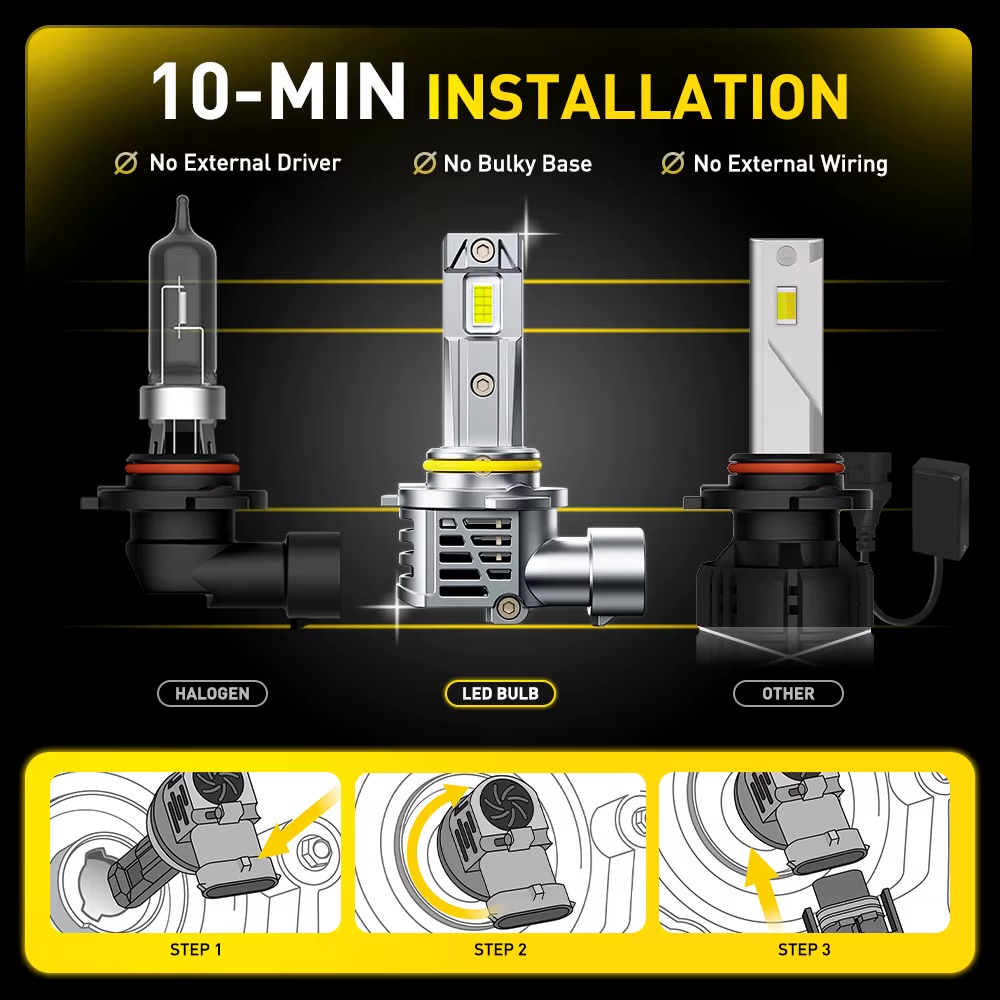 10-MIN INSTALLATION

No External Driver

No Bulky Base

No External Wiring

HALOGEN

LED BULB

OTHER

STEP 1

STEP 2

STEP 3