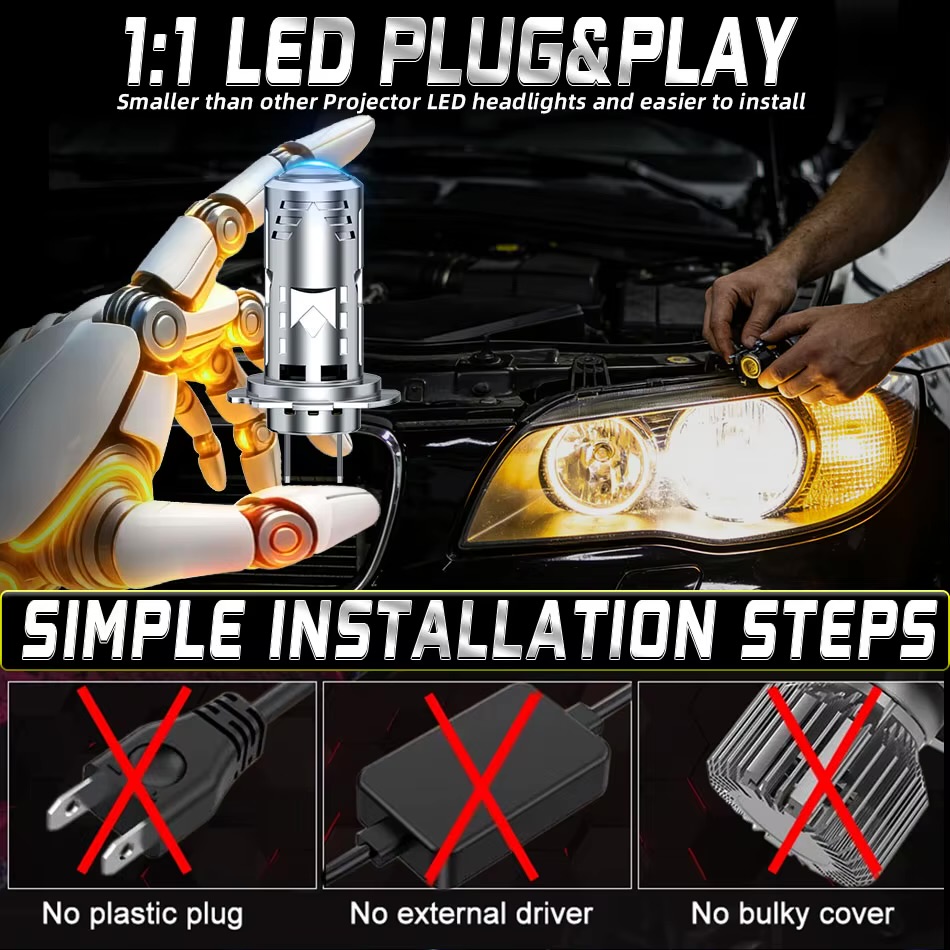 1:1 LED PLUG&PLAY

Smaller than other Projector LED headlights and easier to install

SIMPLE INSTALLATION STEPS

No plastic plug

No external driver

No bulky cover