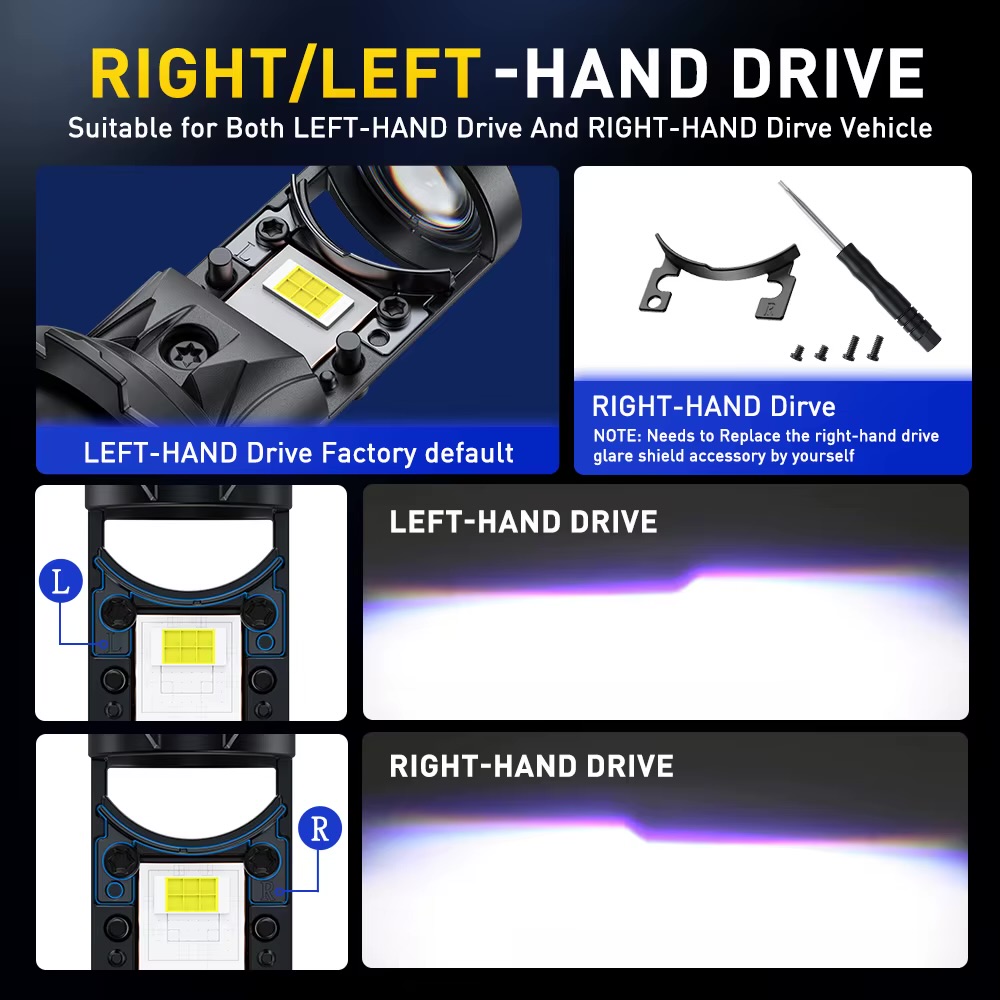 RIGHT/LEFT -HAND DRIVE
Suitable for Both LEFT-HAND Drive And RIGHT-HAND Dirve Vehicle

LEFT-HAND Drive Factory default

RIGHT-HAND Dirve
NOTE: Needs to Replace the right-hand drive glare shield accessory by yourself

L

LEFT-HAND DRIVE

R

RIGHT-HAND DRIVE