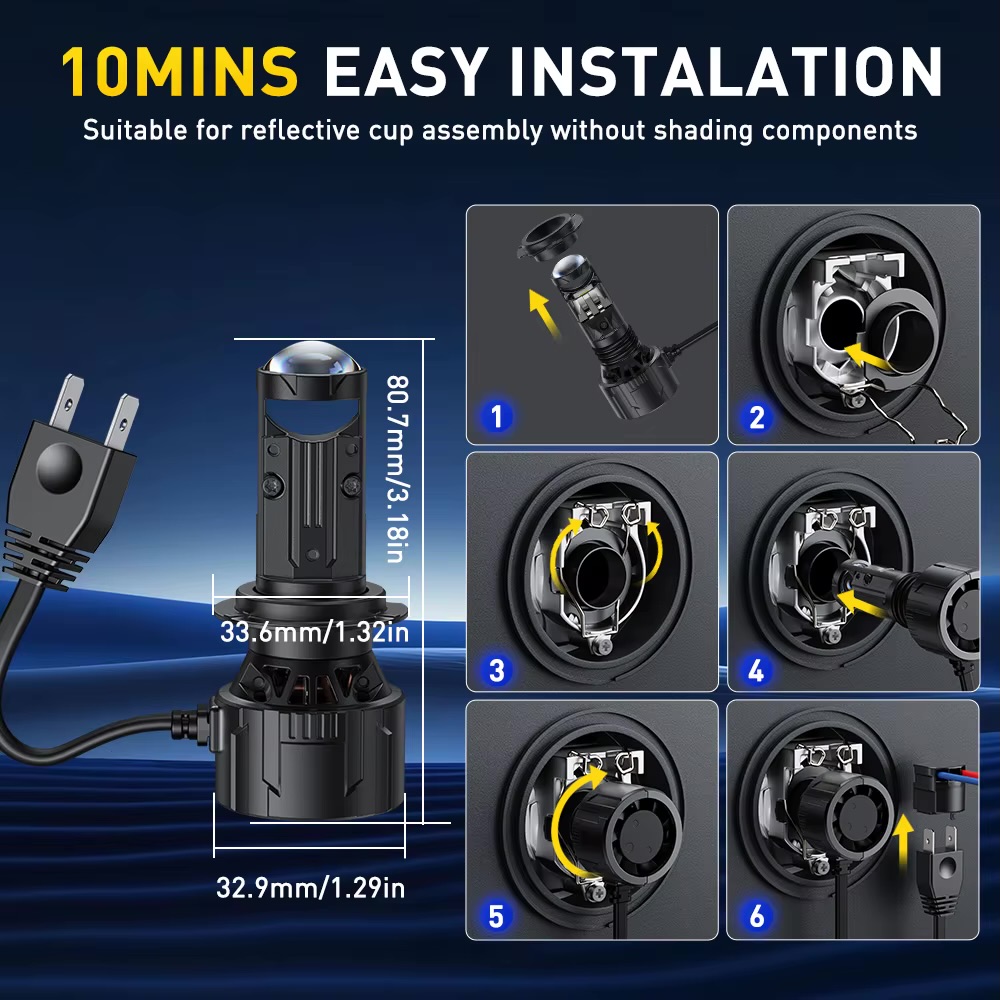 10MINS EASY INSTALATION

Suitable for reflective cup assembly without shading components

80.7mm/3.18in

33.6mm/1.32in

32.9mm/1.29in

1

2

3

4

5

6