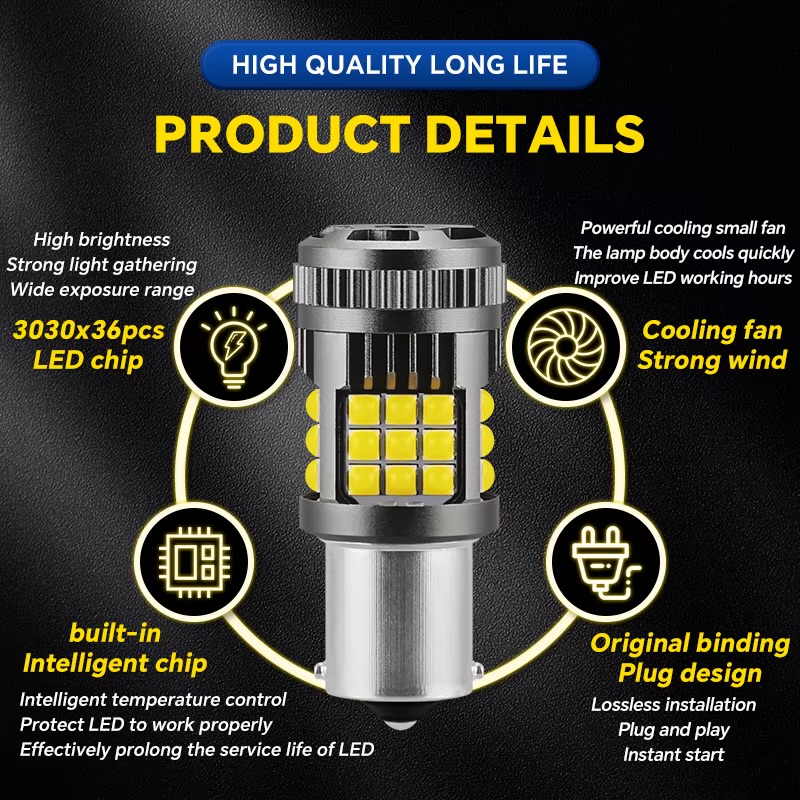 HIGH QUALITY LONG LIFE

PRODUCT DETAILS

High brightness
Strong light gathering
Wide exposure range

3030x36pcs
LED chip

Powerful cooling small fan
The lamp body cools quickly
Improve LED working hours

Cooling fan
Strong wind

built-in
Intelligent chip

Intelligent temperature control
Protect LED to work properly
Effectively prolong the service life of LED

Original binding
Plug design

Lossless installation
Plug and play
Instant start